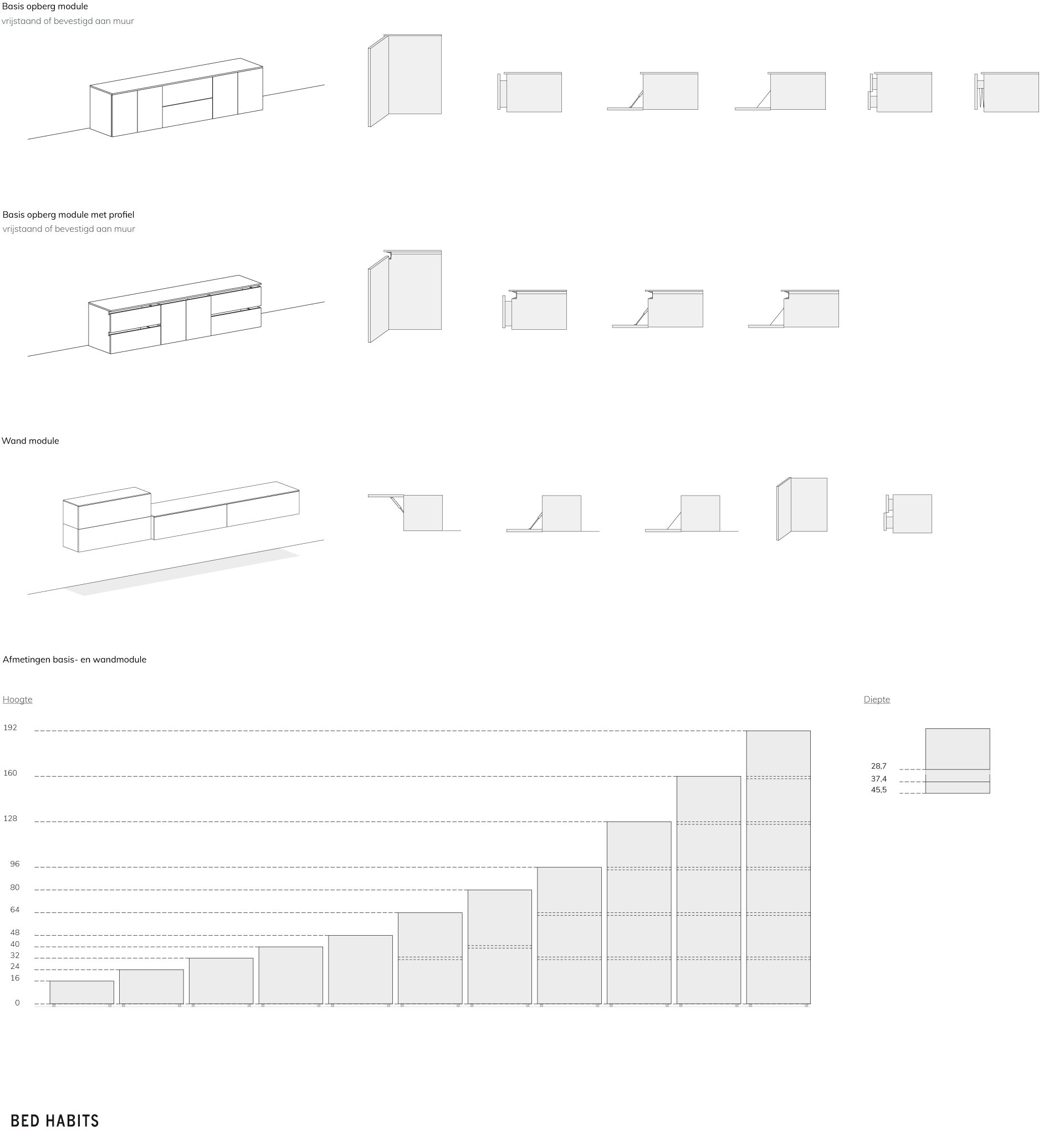 Basis opberg module
vrijstaand of bevestigd aan muur

Basis opberg module met profiel
vrijstaand of bevestigd aan muur

Wand module

Afmetingen basis- en wandmodule

Hoogte

192
160
128
96
80
64
48
40
32
24
16
0

Diepte

28,7
37,4
45,5

BED HABITS